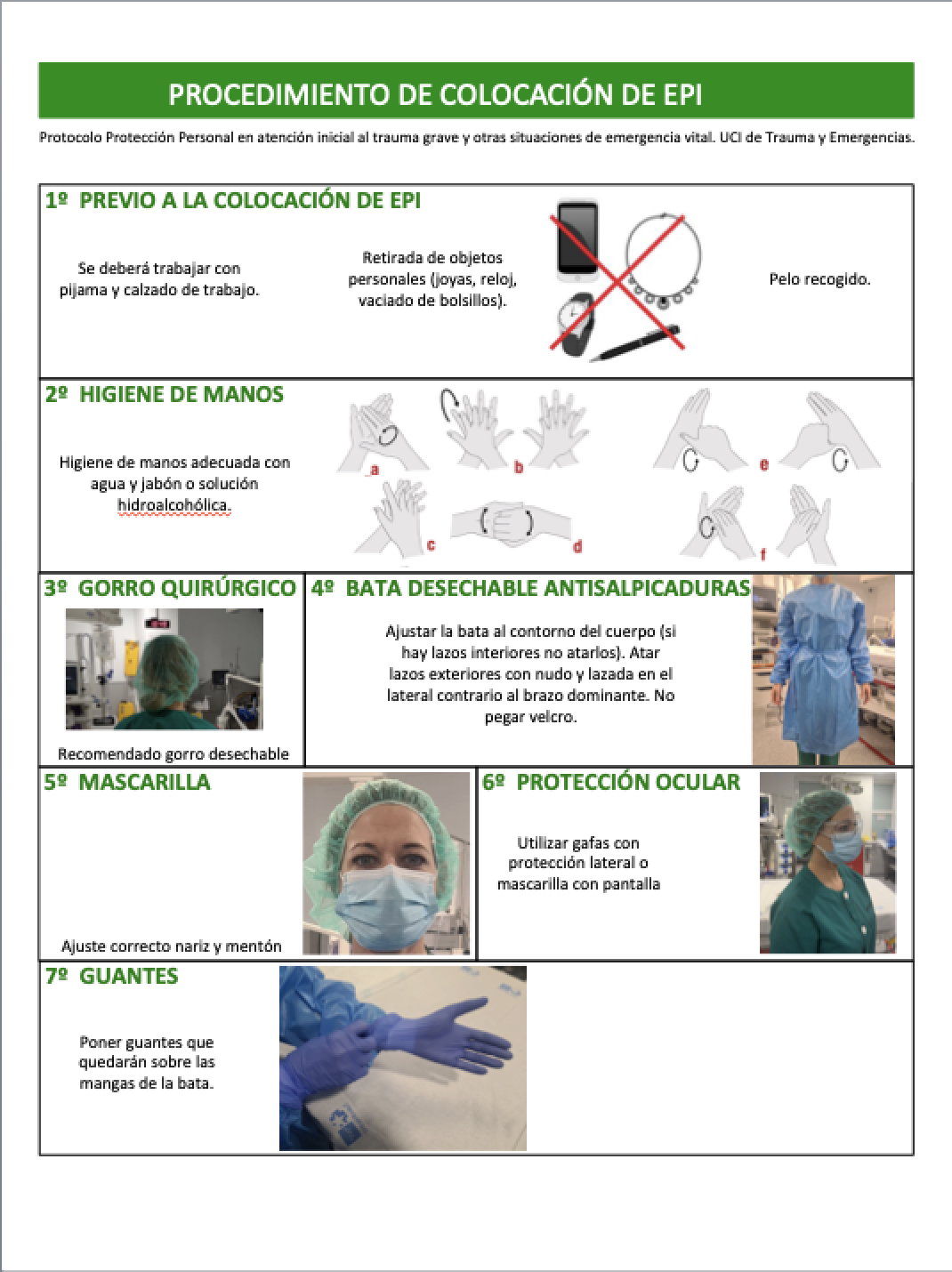 PROCEDIMIENTO DE COLOCACIÓN DE EPI

Protocolo Protección Personal en atención inicial al trauma grave y otras situaciones de emergencia vital. UCI de Trauma y Emergencias.

1º PREVIO A LA COLOCACIÓN DE EPI

Se deberá trabajar con pijama y calzado de trabajo.

Retirada de objetos personales (joyas, reloj, vaciado de bolsillos).

Pelo recogido.

2º HIGIENE DE MANOS

Higiene de manos adecuada con agua y jabón o solución hidroalcohólica.

a b c d e f

3º GORRO QUIRÚRGICO

Recomendado gorro desechable

4º BATA DESECHABLE ANTISALPICADURAS

Ajustar la bata al contorno del cuerpo (si hay lazos interiores no atarlos). Atar lazos exteriores con nudo y lazada en el lateral contrario al brazo dominante. No pegar velcro.

5º MASCARILLA

Ajuste correcto nariz y mentón

6º PROTECCIÓN OCULAR

Utilizar gafas con protección lateral o mascarilla con pantalla

7º GUANTES

Poner guantes que quedarán sobre las mangas de la bata.